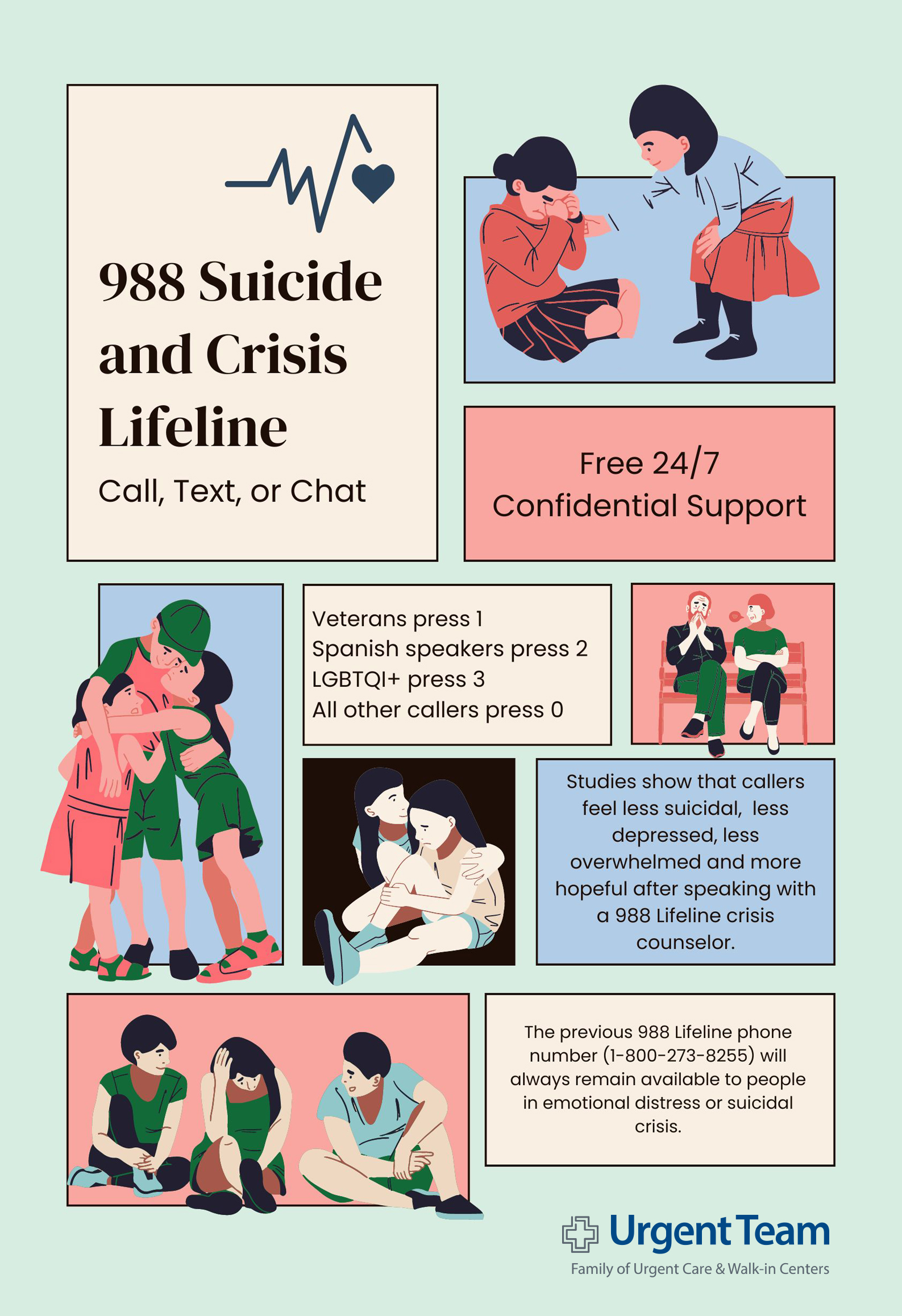 988 Suicide and Crisis Lifeline

Call, Text, or Chat

Free 24/7 Confidential Support

Veterans press 1
Spanish speakers press 2
LGBTQI+ press 3
All other callers press 0

Studies show that callers feel less suicidal,  less depressed, less overwhelmed and more hopeful after speaking with a 988 Lifeline crisis counselor.

The previous 988 Lifeline phone number (1-800-273-8255) will always remain available to people in emotional distress or suicidal crisis.

Urgent Team
Family of Urgent Care & Walk-in Centers