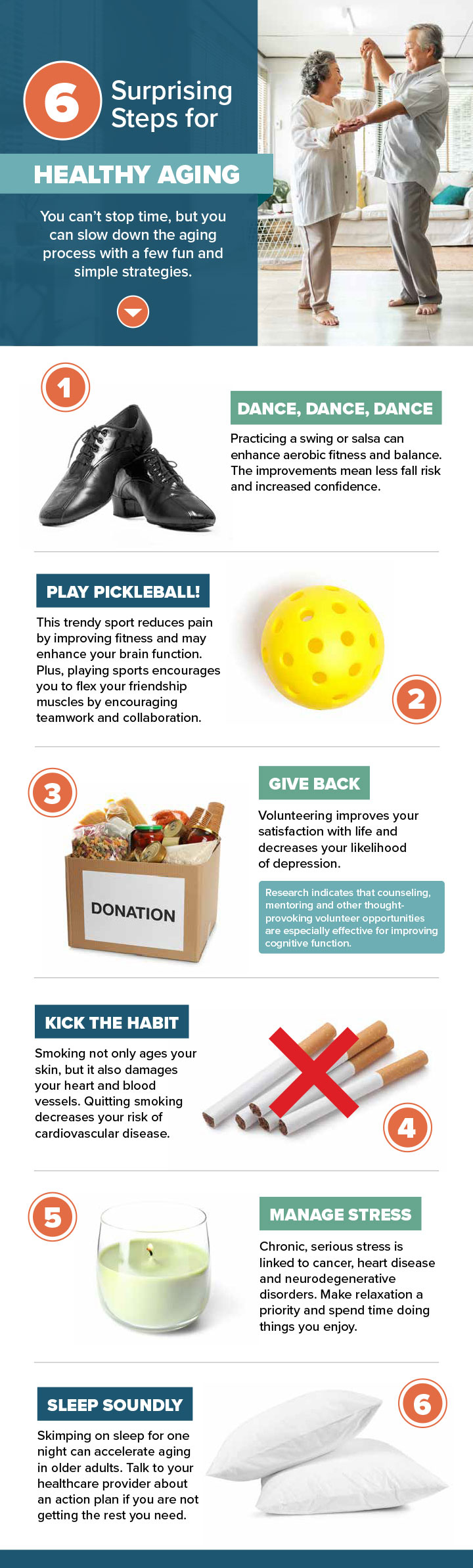 6 Surprising Steps for

HEALTHY AGING

You can't stop time, but you can slow down the aging process with a few fun and simple strategies.

1

DANCE, DANCE, DANCE

Practicing a swing or salsa can enhance aerobic fitness and balance. The improvements mean less fall risk and increased confidence.

PLAY PICKLEBALL!

This trendy sport reduces pain by improving fitness and may enhance your brain function. Plus, playing sports encourages you to flex your friendship muscles by encouraging teamwork and collaboration.

2

3

DONATION

GIVE BACK

Volunteering improves your satisfaction with life and decreases your likelihood of depression.

Research indicates that counseling, mentoring and other thought-provoking volunteer opportunities are especially effective for improving cognitive function.

KICK THE HABIT

Smoking not only ages your skin, but it also damages your heart and blood vessels. Quitting smoking decreases your risk of cardiovascular disease.

4

5

MANAGE STRESS

Chronic, serious stress is linked to cancer, heart disease and neurodegenerative disorders. Make relaxation a priority and spend time doing things you enjoy.

SLEEP SOUNDLY

Skimping on sleep for one night can accelerate aging in older adults. Talk to your healthcare provider about an action plan if you are not getting the rest you need.

6