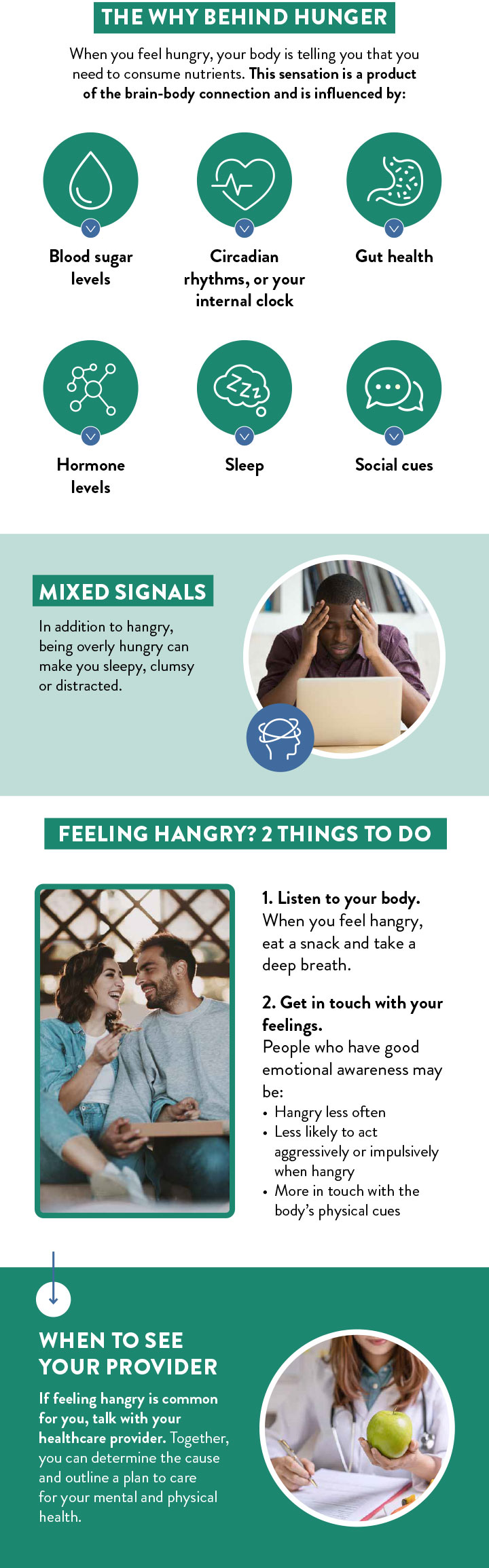 THE WHY BEHIND HUNGER

When you feel hungry, your body is telling you that you need to consume nutrients. This sensation is a product of the brain-body connection and is influenced by:

Blood sugar levels

Circadian rhythms, or your internal clock

Gut health

Hormone levels

Sleep

Social cues

MIXED SIGNALS

In addition to hangry, being overly hungry can make you sleepy, clumsy or distracted.

FEELING HANGRY? 2 THINGS TO DO

1. Listen to your body.
When you feel hangry, eat a snack and take a deep breath.

2. Get in touch with your feelings.
People who have good emotional awareness may be:
• Hangry less often
• Less likely to act aggressively or impulsively when hangry
• More in touch with the body's physical cues

WHEN TO SEE YOUR PROVIDER

If feeling hangry is common for you, talk with your healthcare provider. Together, you can determine the cause and outline a plan to care for your mental and physical health.