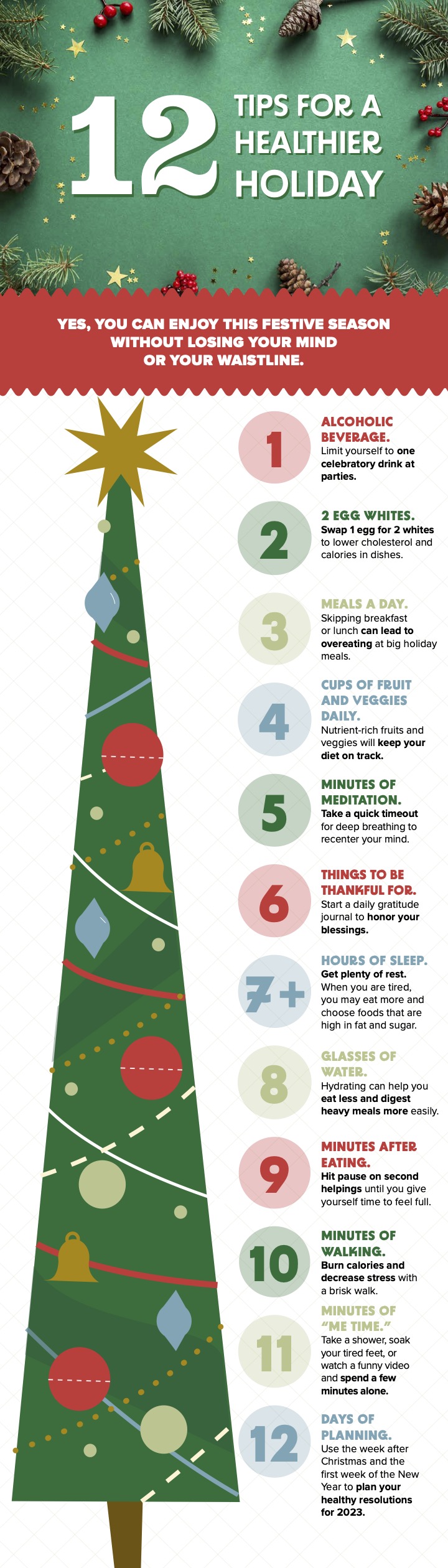 12 TIPS FOR A HEALTHIER HOLIDAY

YES, YOU CAN ENJOY THIS FESTIVE SEASON WITHOUT LOSING YOUR MIND OR YOUR WAISTLINE.

1
ALCOHOLIC BEVERAGE.
Limit yourself to one celebratory drink at parties.

2
2 EGG WHITES.
Swap 1 egg for 2 whites to lower cholesterol and calories in dishes.

3
MEALS A DAY.
Skipping breakfast or lunch can lead to overeating at big holiday meals.

4
CUPS OF FRUIT AND VEGGIES DAILY.
Nutrient-rich fruits and veggies will keep your diet on track.

5
MINUTES OF MEDITATION.
Take a quick timeout for deep breathing to recenter your mind.

6
THINGS TO BE THANKFUL FOR.
Start a daily gratitude journal to honor your blessings.

7+
HOURS OF SLEEP.
Get plenty of rest. When you are tired, you may eat more and choose foods that are high in fat and sugar.

8
GLASSES OF WATER.
Hydrating can help you eat less and digest heavy meals more easily.

9
MINUTES AFTER EATING.
Hit pause on second helpings until you give yourself time to feel full.

10
MINUTES OF WALKING.
Burn calories and decrease stress with a brisk walk.

11
MINUTES OF "ME TIME."
Take a shower, soak your tired feet, or watch a funny video and spend a few minutes alone.

12
DAYS OF PLANNING.
Use the week after Christmas and the first week of the New Year to plan your healthy resolutions for 2023.