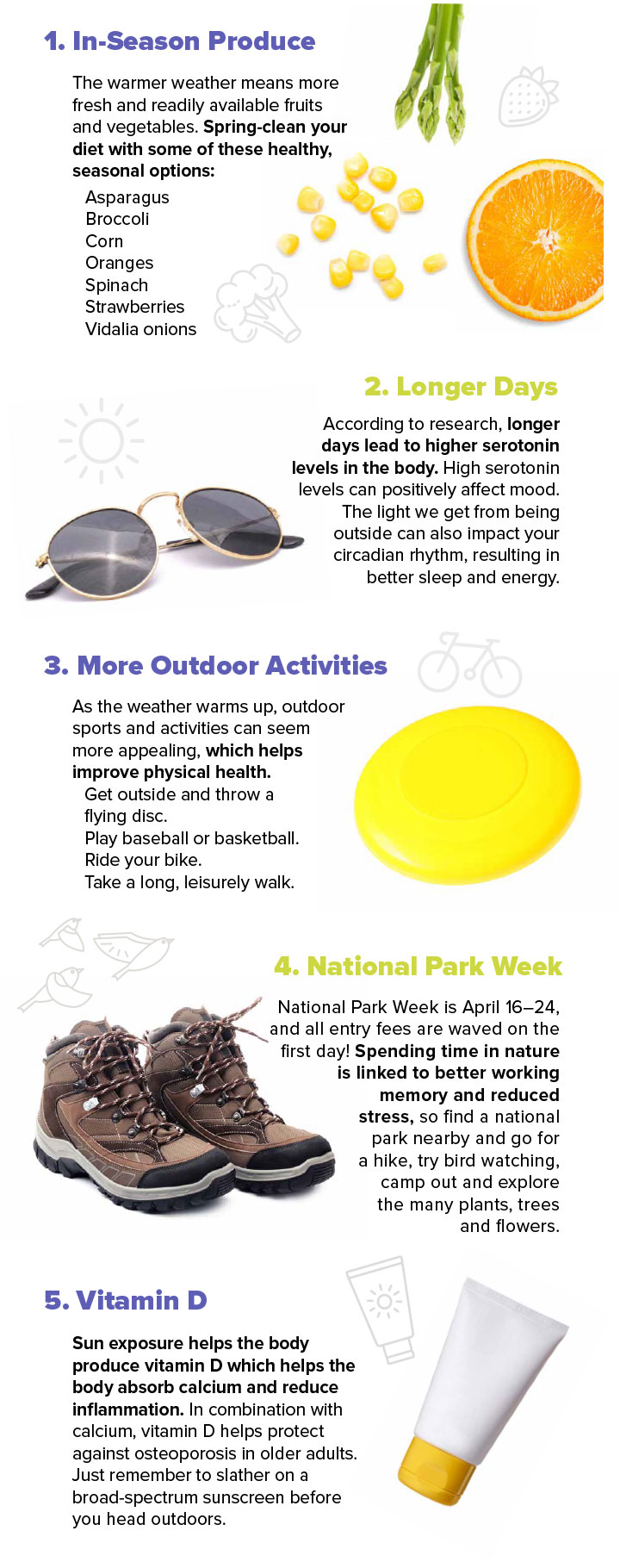 1. In-Season Produce

The warmer weather means more fresh and readily available fruits and vegetables. Spring-clean your diet with some of these healthy, seasonal options:

Asparagus
Broccoli
Corn
Oranges
Spinach
Strawberries
Vidalia onions

2. Longer Days

According to research, longer days lead to higher serotonin levels in the body. High serotonin levels can positively affect mood. The light we get from being outside can also impact your circadian rhythm, resulting in better sleep and energy.

3. More Outdoor Activities

As the weather warms up, outdoor sports and activities can seem more appealing, which helps improve physical health.

Get outside and throw a flying disc.
Play baseball or basketball.
Ride your bike.
Take a long, leisurely walk.

4. National Park Week

National Park Week is April 16–24, and all entry fees are waved on the first day! Spending time in nature is linked to better working memory and reduced stress, so find a national park nearby and go for a hike, try bird watching, camp out and explore the many plants, trees and flowers.

5. Vitamin D

Sun exposure helps the body produce vitamin D which helps the body absorb calcium and reduce inflammation. In combination with calcium, vitamin D helps protect against osteoporosis in older adults. Just remember to slather on a broad-spectrum sunscreen before you head outdoors.