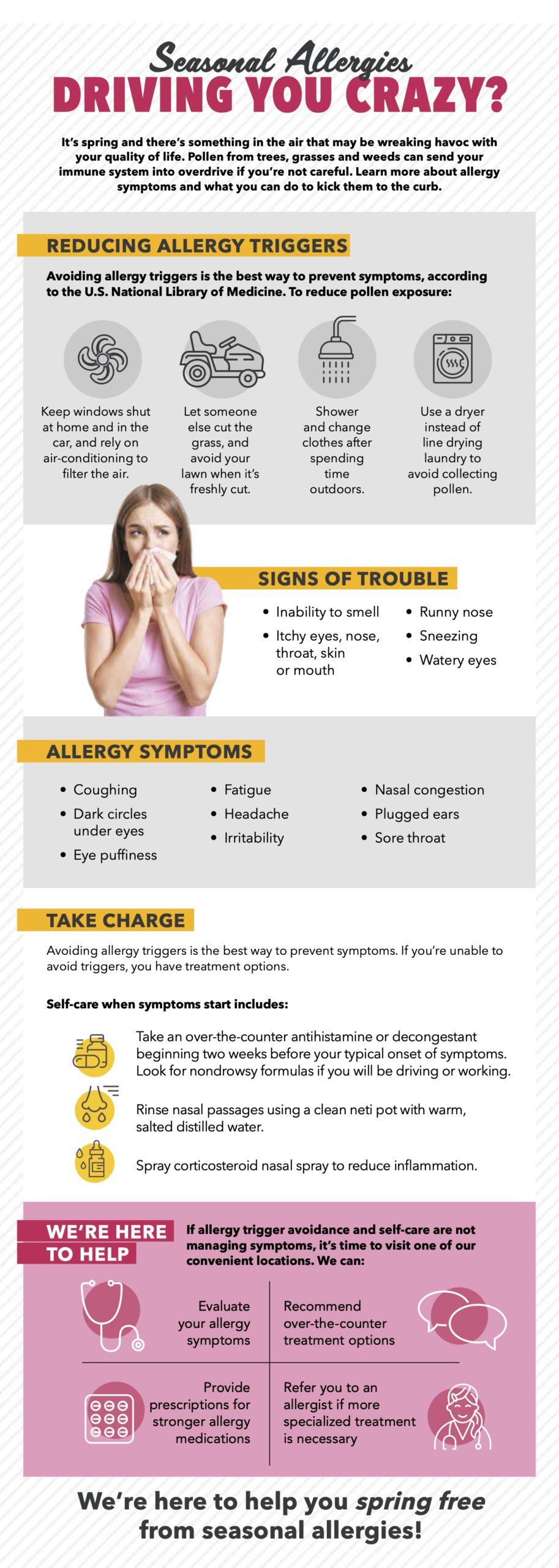 Seasonal Allergies
DRIVING YOU CRAZY?

It's spring and there's something in the air that may be wreaking havoc with your quality of life. Pollen from trees, grasses and weeds can send your immune system into overdrive if you're not careful. Learn more about allergy symptoms and what you can do to kick them to the curb.

REDUCING ALLERGY TRIGGERS

Avoiding allergy triggers is the best way to prevent symptoms, according to the U.S. National Library of Medicine. To reduce pollen exposure:

Keep windows shut at home and in the car, and rely on air-conditioning to filter the air.

Let someone else cut the grass, and avoid your lawn when it's freshly cut.

Shower and change clothes after spending time outdoors.

Use a dryer instead of line drying laundry to avoid collecting pollen.

SIGNS OF TROUBLE

• Inability to smell
• Itchy eyes, nose, throat, skin or mouth
• Runny nose
• Sneezing
• Watery eyes

ALLERGY SYMPTOMS

• Coughing
• Dark circles under eyes
• Eye puffiness
• Fatigue
• Headache
• Irritability
• Nasal congestion
• Plugged ears
• Sore throat

TAKE CHARGE

Avoiding allergy triggers is the best way to prevent symptoms. If you're unable to avoid triggers, you have treatment options.

Self-care when symptoms start includes:

Take an over-the-counter antihistamine or decongestant beginning two weeks before your typical onset of symptoms. Look for nondrowsy formulas if you will be driving or working.

Rinse nasal passages using a clean neti pot with warm, salted distilled water.

Spray corticosteroid nasal spray to reduce inflammation.

WE'RE HERE TO HELP

If allergy trigger avoidance and self-care are not managing symptoms, it's time to visit one of our convenient locations. We can:

Evaluate your allergy symptoms

Recommend over-the-counter treatment options

Provide prescriptions for stronger allergy medications

Refer you to an allergist if more specialized treatment is necessary

We're here to help you spring free from seasonal allergies!